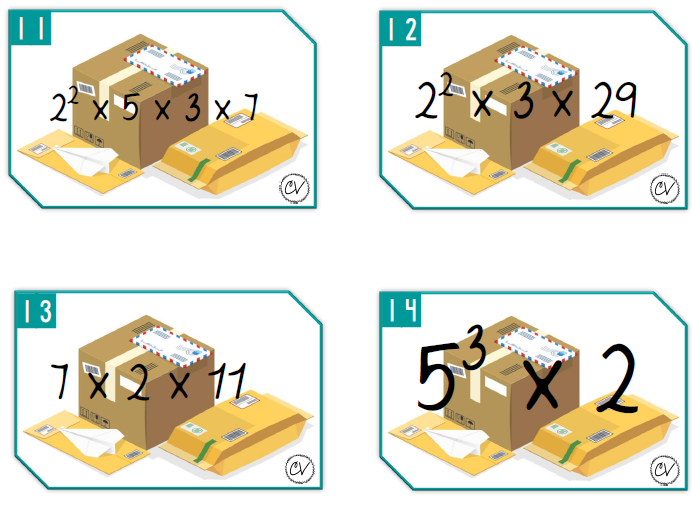 11

$2^2 \times 5 \times 3 \times 7$

CV

12

$2^2 \times 3 \times 29$

CV

13

$7 \times 2 \times 11$

CV

14

$5^3 \times 2$

CV