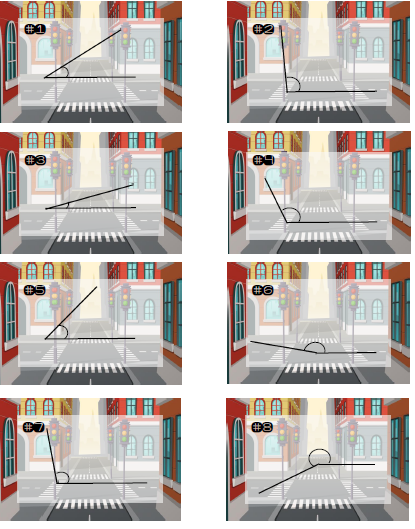 #1

#2

#3

#4

#5

#6

#7

#8